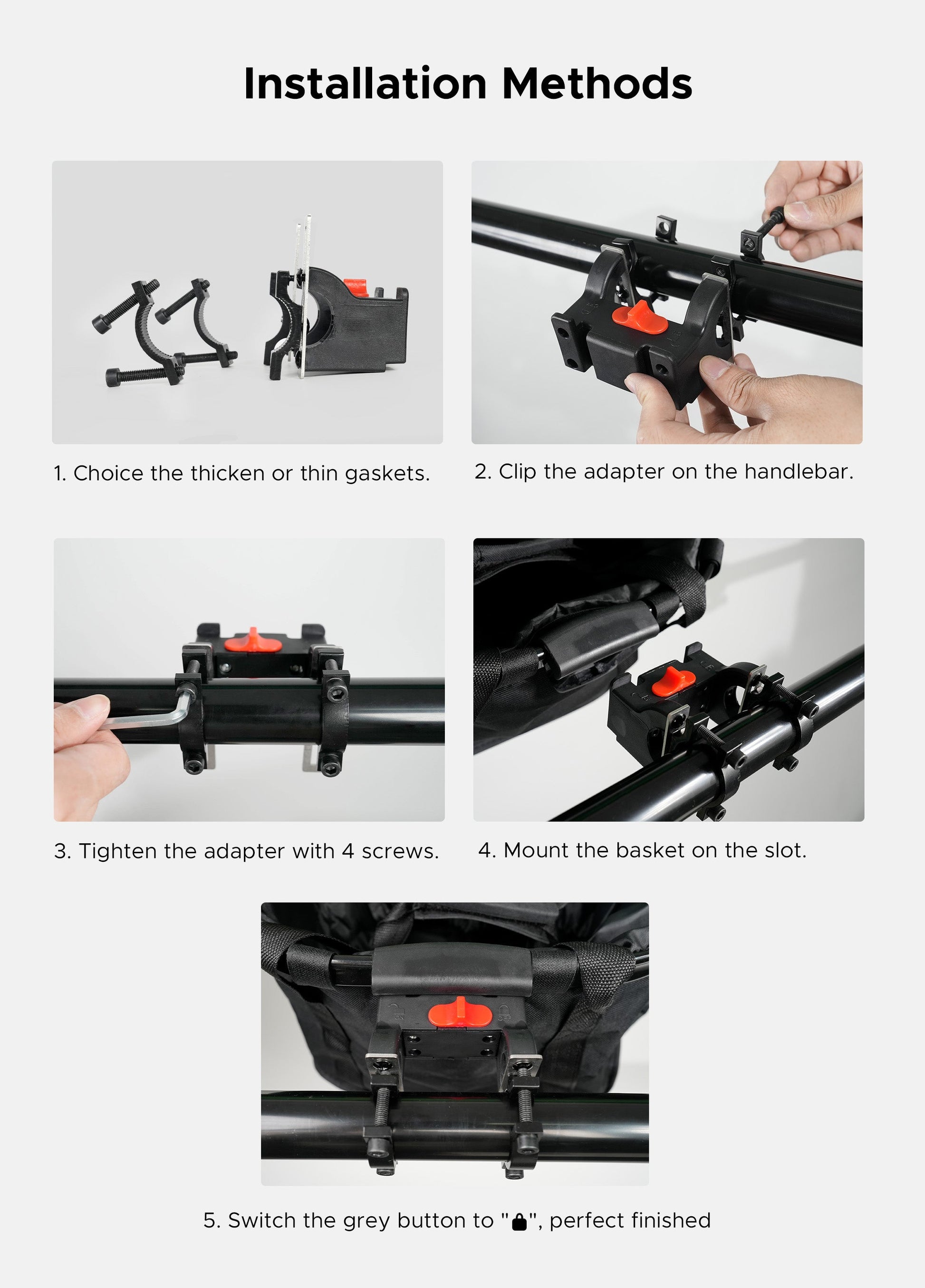 Installation Methods

1. Choice the thicken or thin gaskets.

2. Clip the adapter on the handlebar.

3. Tighten the adapter with 4 screws.

4. Mount the basket on the slot.

5. Switch the grey button to "🔒", perfect finished