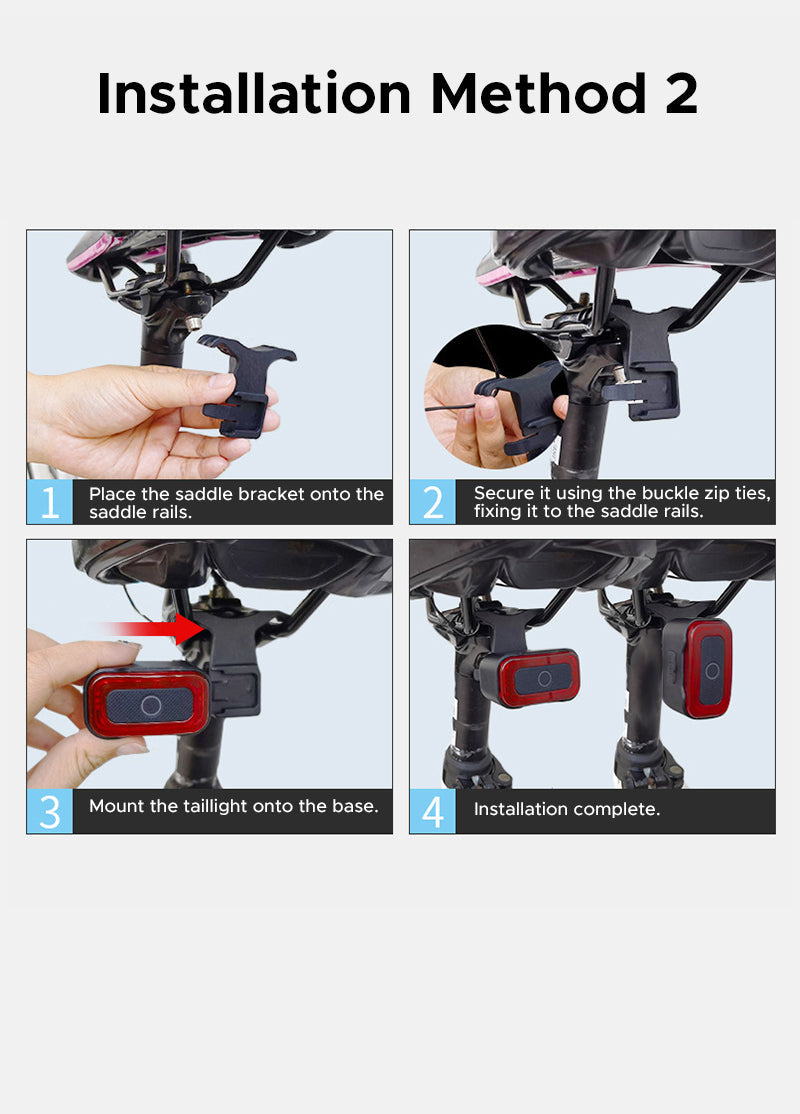 Installation Method 2

1 Place the saddle bracket onto the saddle rails.

2 Secure it using the buckle zip ties, fixing it to the saddle rails.

3 Mount the taillight onto the base.

4 Installation complete.