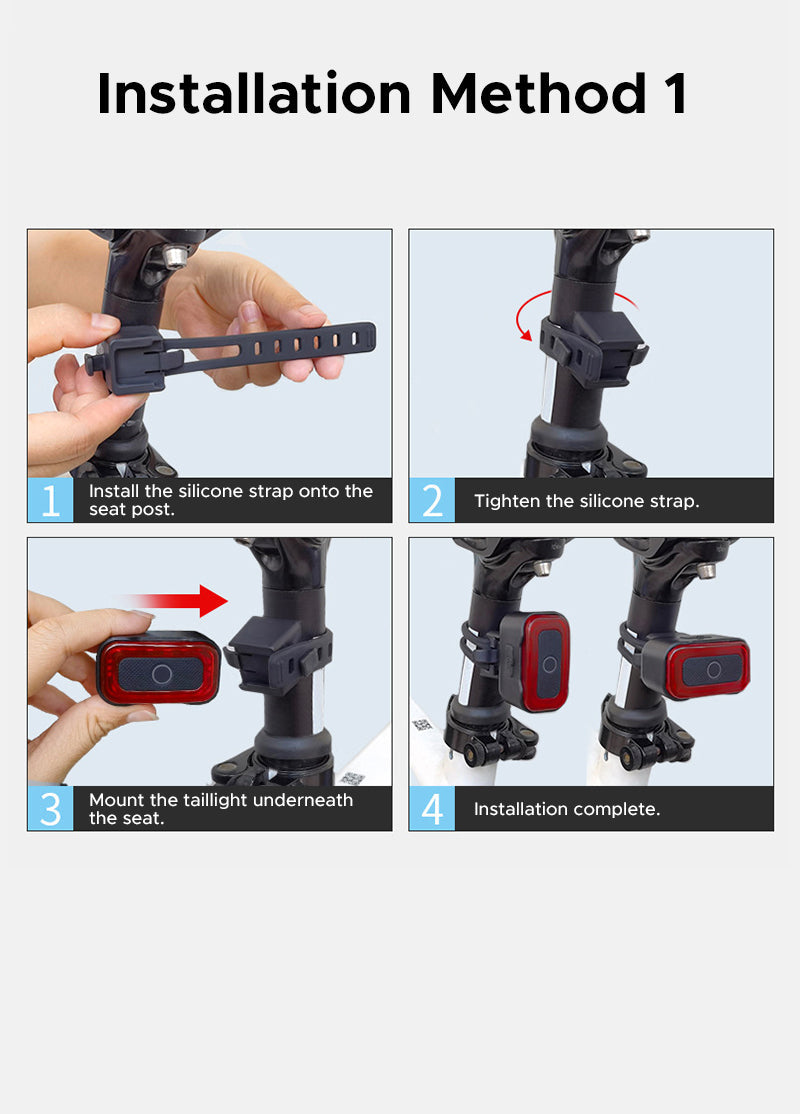 Installation Method 1

1 Install the silicone strap onto the seat post.

2 Tighten the silicone strap.

3 Mount the taillight underneath the seat.

4 Installation complete.